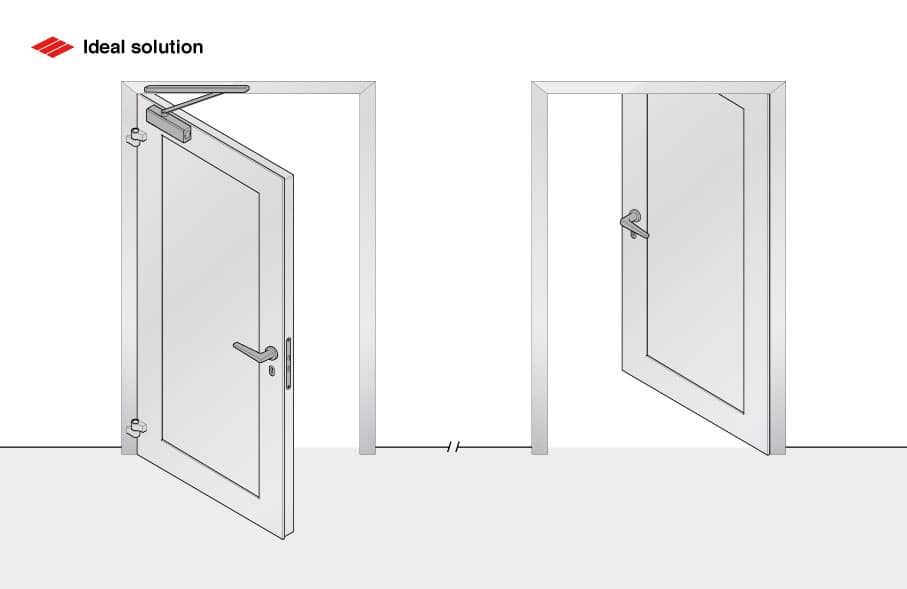 Ideal solution