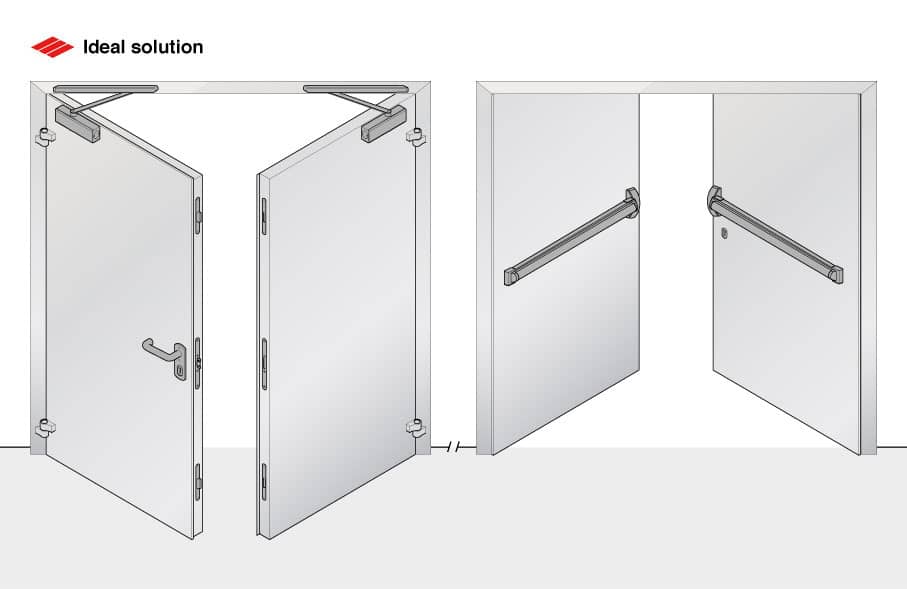 Ideal solution