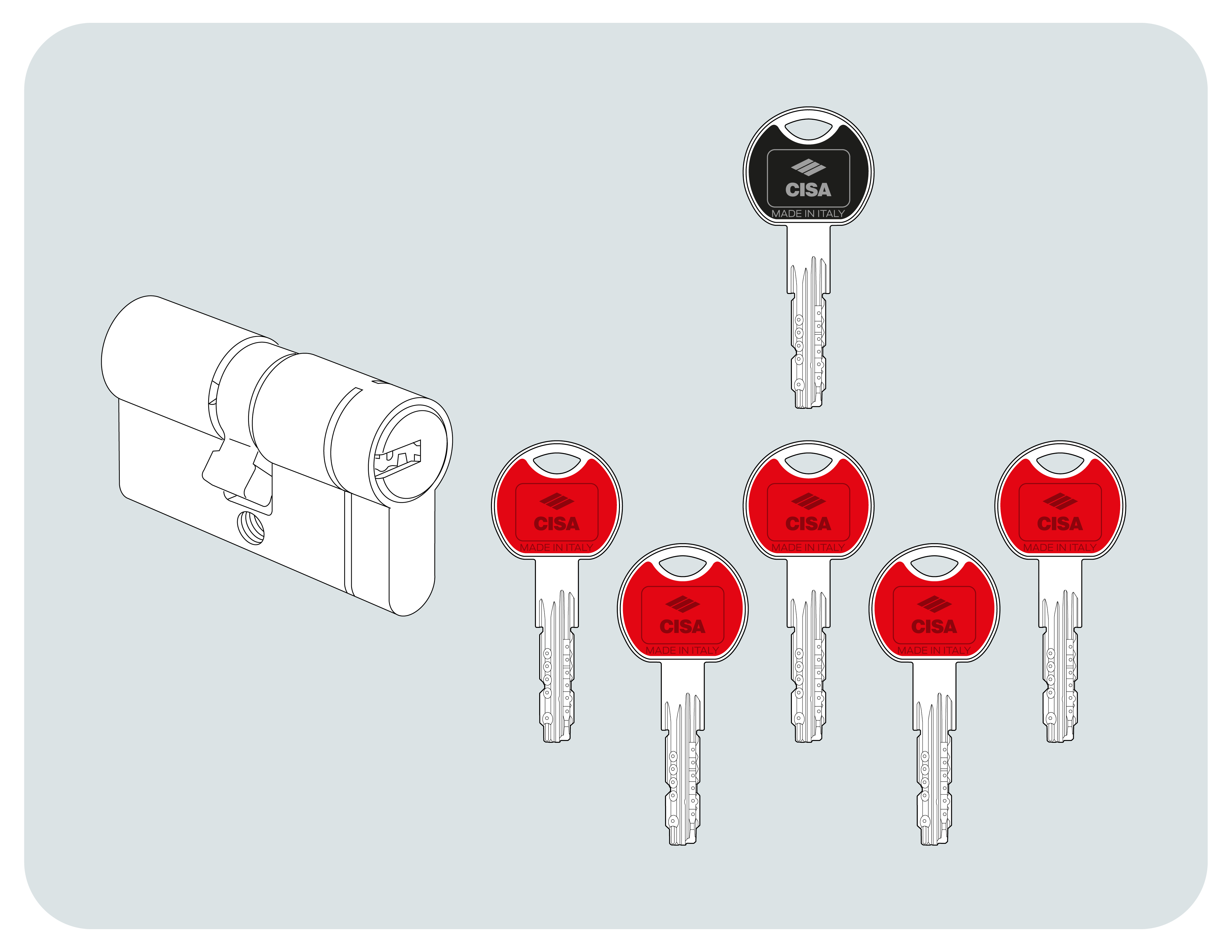 CISA
MADE IN ITALY

CISA
MADE IN ITALY

CISA
MADE IN ITALY

CISA
MADE IN ITALY

CISA
MADE IN ITALY

CISA
MADE IN ITALY